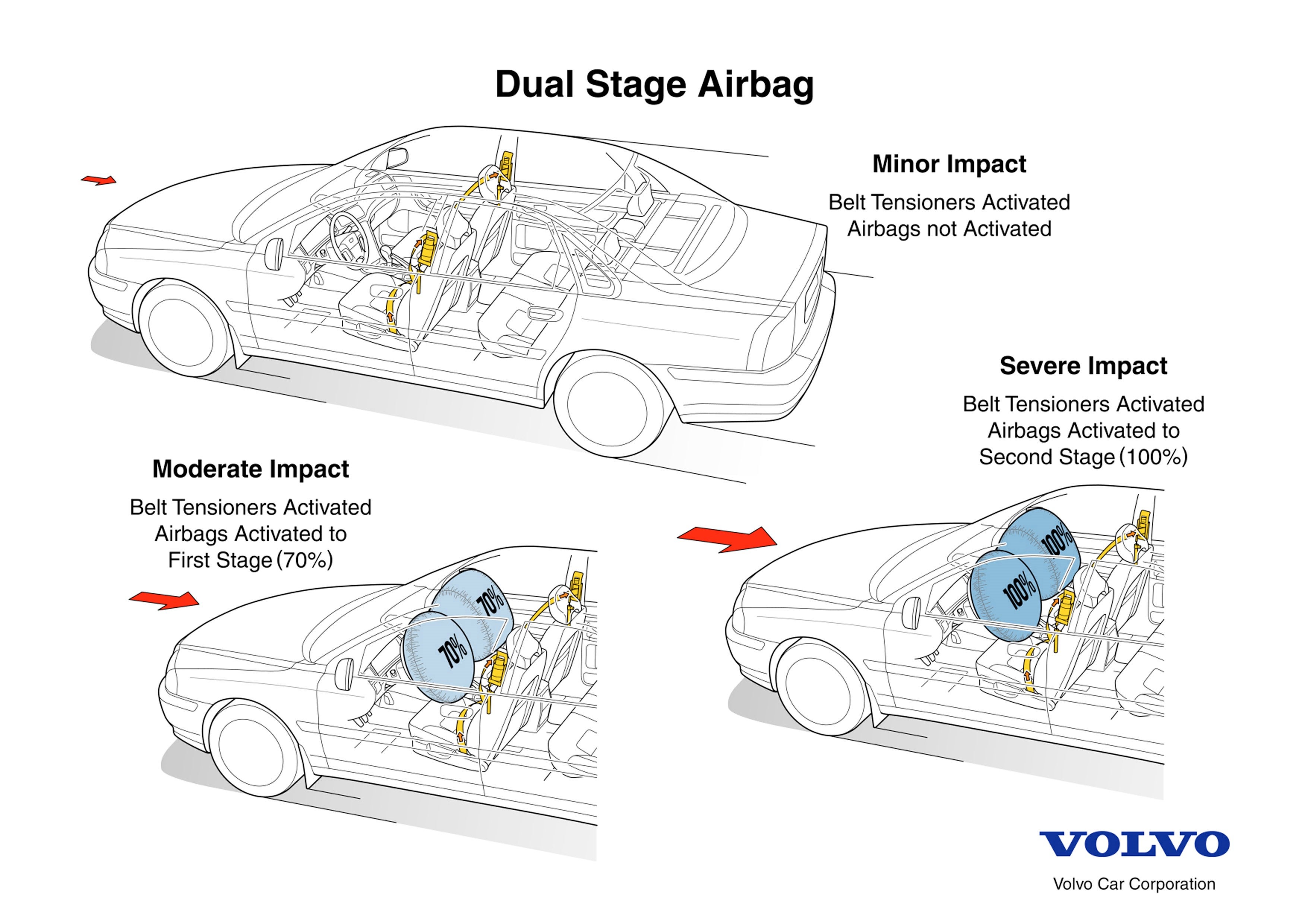 Dual Stage Airbag

Minor Impact

Belt Tensioners Activated
Airbags not Activated

Severe Impact

Belt Tensioners Activated
Airbags Activated to
Second Stage (100%)

Moderate Impact

Belt Tensioners Activated
Airbags Activated to
First Stage (70%)

70%
70%

100%
100%

VOLVO

Volvo Car Corporation